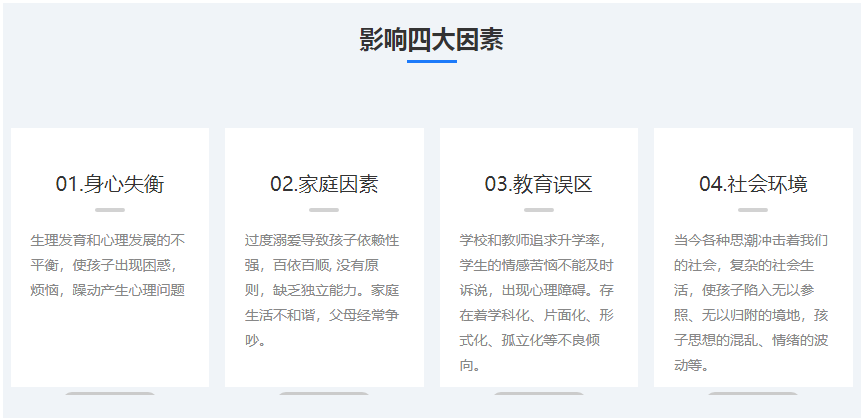 影响四大因素

01.身心失衡

生理发育和心理发展的不平衡，使孩子出现困惑，烦恼，躁动产生心理问题

02.家庭因素

过度溺爱导致孩子依赖性强，百依百顺, 没有原则，缺乏独立能力。家庭生活不和谐，父母经常争吵。

03.教育误区

学校和教师追求升学率，学生的情感苦恼不能及时诉说，出现心理障碍。存在着学科化、片面化、形式化、孤立化等不良倾向。

04.社会环境

当今各种思潮冲击着我们的社会，复杂的社会生活，使孩子陷入无以参照、无以归附的境地，孩子思想的混乱、情绪的波动等。