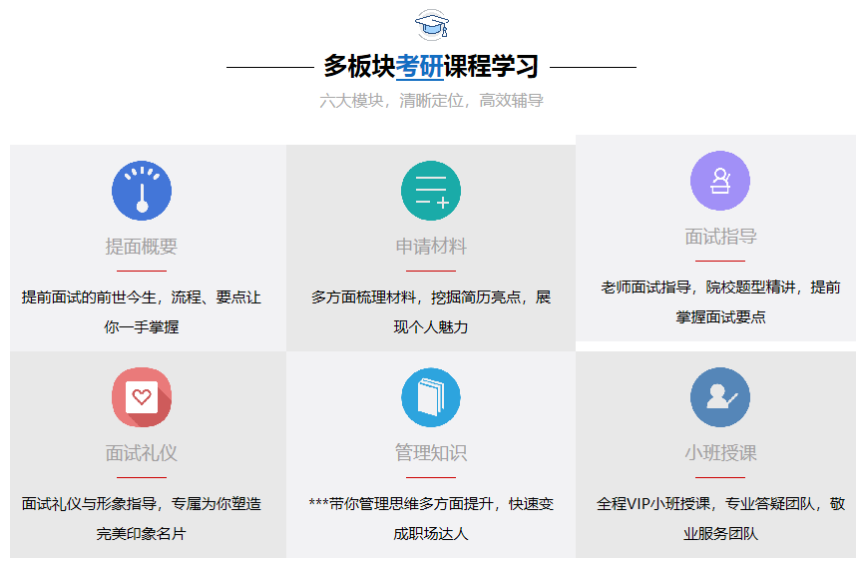 多板块考研课程学习

六大模块，清晰定位，高效辅导

提面概要

提前面试的前世今生，流程、要点让你一手掌握

申请材料

多方面梳理材料，挖掘简历亮点，展现个人魅力

面试指导

老师面试指导，院校题型精讲，提前掌握面试要点

面试礼仪

面试礼仪与形象指导，专属为你塑造完美印象名片

管理知识

***带你管理思维多方面提升，快速变成职场达人

小班授课

全程VIP小班授课，专业答疑团队，敬业服务团队