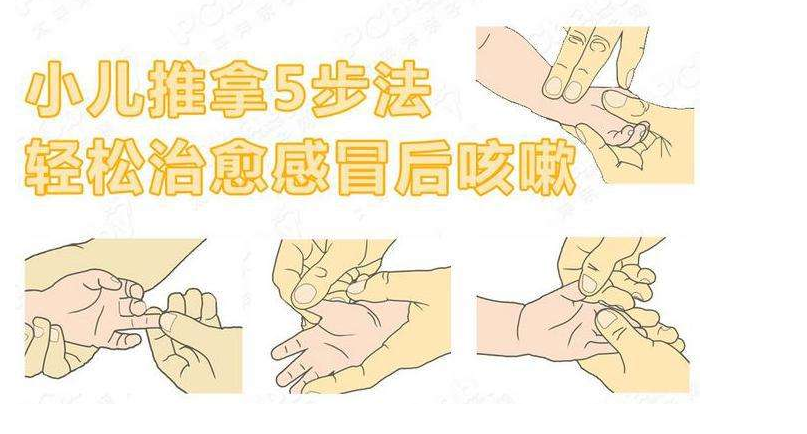 小儿推拿5步法
轻松治愈感冒后咳嗽