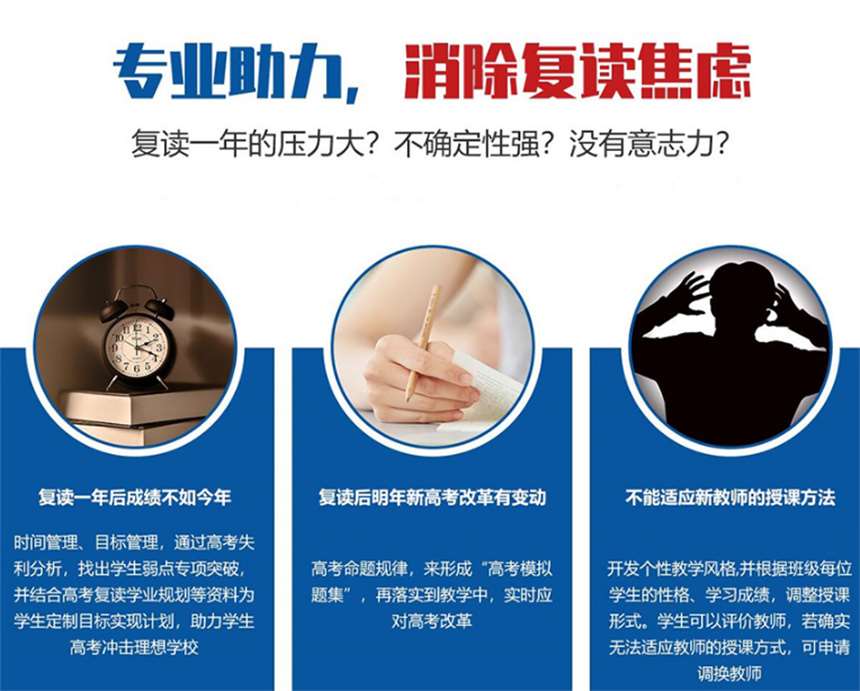 专业助力，消除复读焦虑

复读一年的压力大？不确定性强？没有意志力？

复读一年后成绩不如今年

时间管理、目标管理，通过高考失利分析，找出学生弱点专项突破，并结合高考复读学业规划等资料为学生定制目标实现计划，助力学生高考冲击理想学校

复读后明年新高考改革有变动

高考命题规律，来形成“高考模拟题集”，再落实到教学中，实时应对高考改革

不能适应新教师的授课方法

开发个性教学风格,并根据班级每位学生的性格、学习成绩，调整授课形式。学生可以评价教师，若确实无法适应教师的授课方式，可申请调换教师