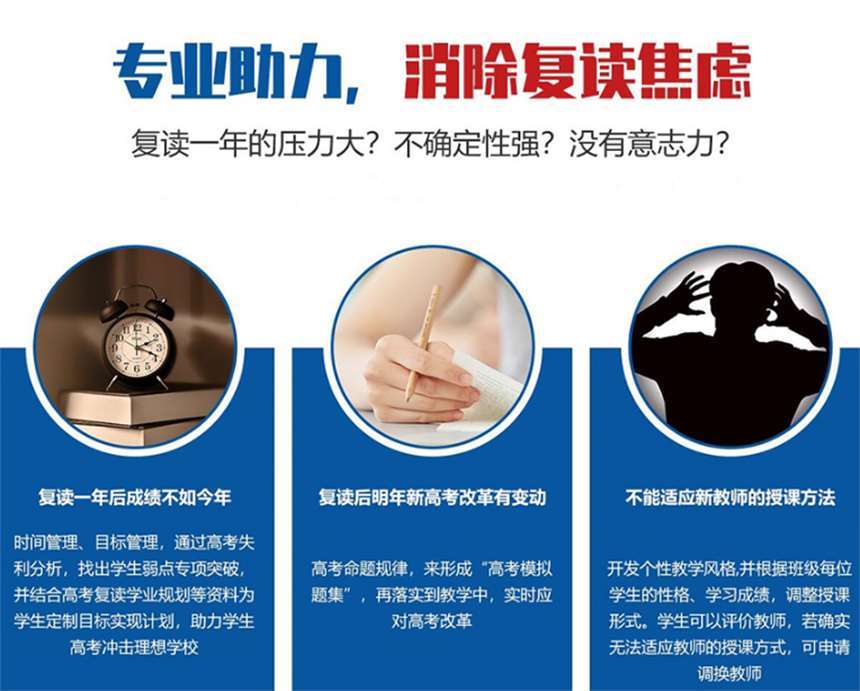 专业助力，消除复读焦虑

复读一年的压力大？不确定性强？没有意志力？

复读一年后成绩不如今年

时间管理、目标管理，通过高考失利分析，找出学生弱点专项突破，并结合高考复读学业规划等资料为学生定制目标实现计划，助力学生高考冲击理想学校

复读后明年新高考改革有变动

高考命题规律，来形成“高考模拟题集”，再落实到教学中，实时应对高考改革

不能适应新教师的授课方法

开发个性教学风格,并根据班级每位学生的性格、学习成绩，调整授课形式。学生可以评价教师，若确实无法适应教师的授课方式，可申请调换教师