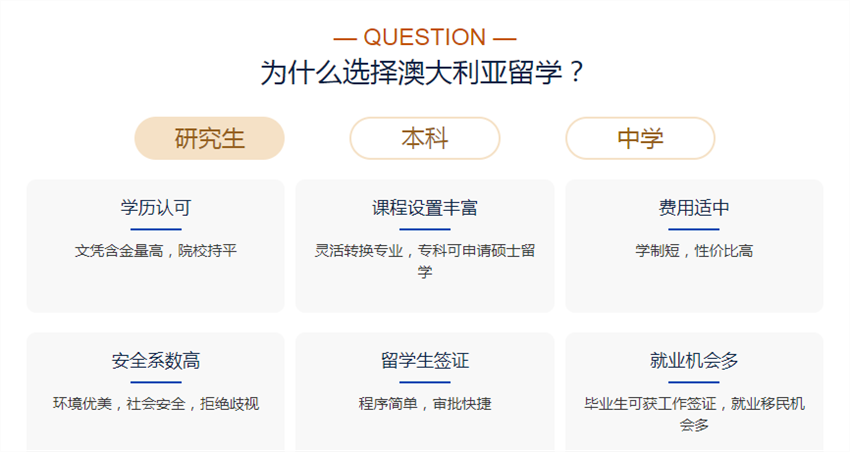 — QUESTION —
为什么选择澳大利亚留学？

研究生
本科
中学

学历认可
文凭含金量高，院校持平

课程设置丰富
灵活转换专业，专科可申请硕士留学

费用适中
学制短，性价比高

安全系数高
环境优美，社会安全，拒绝歧视

留学生签证
程序简单，审批快捷

就业机会多
毕业生可获工作签证，就业移民机会多