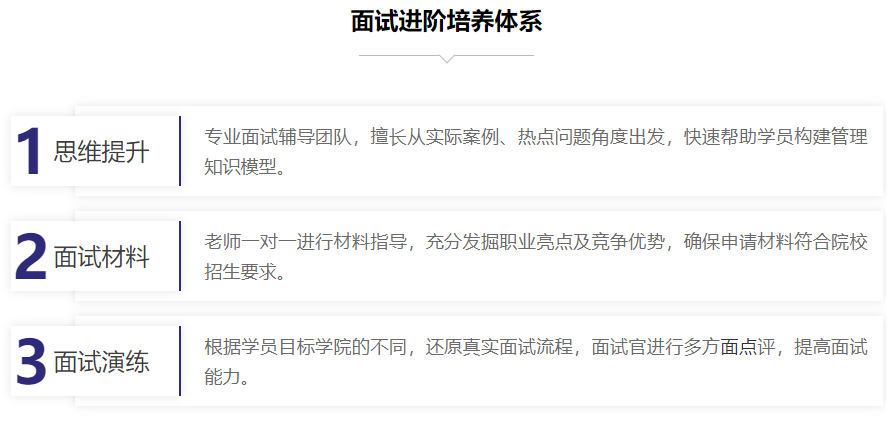 面试进阶培养体系

1 思维提升

专业面试辅导团队，擅长从实际案例、热点问题角度出发，快速帮助学员构建管理知识模型。

2 面试材料

老师一对一进行材料指导，充分发掘职业亮点及竞争优势，确保申请材料符合院校招生要求。

3 面试演练

根据学员目标学院的不同，还原真实面试流程，面试官进行多方面点评，提高面试能力。