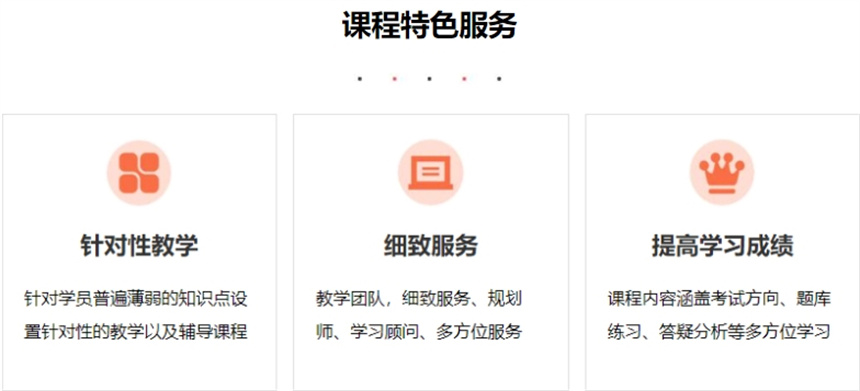 课程特色服务

针对性教学

针对学员普遍薄弱的知识点设置针对性的教学以及辅导课程

细致服务

教学团队，细致服务、规划师、学习顾问、多方位服务

提高学习成绩

课程内容涵盖考试方向、题库练习、答疑分析等多方位学习