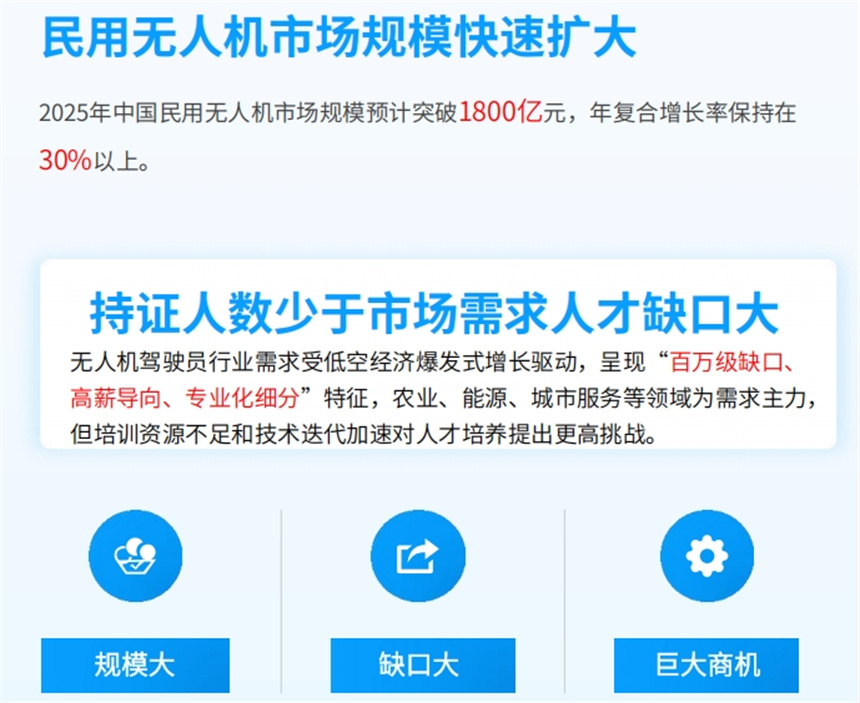 民用无人机市场规模快速扩大

2025年中国民用无人机市场规模预计突破1800亿元，年复合增长率保持在30%以上。

持证人数少于市场需求人才缺口大

无人机驾驶员行业需求受低空经济爆发式增长驱动，呈现“百万级缺口、高薪导向、专业化细分”特征，农业、能源、城市服务等领域为需求主力，但培训资源不足和技术迭代加速对人才培养提出更高挑战。

规模大

缺口大

巨大商机